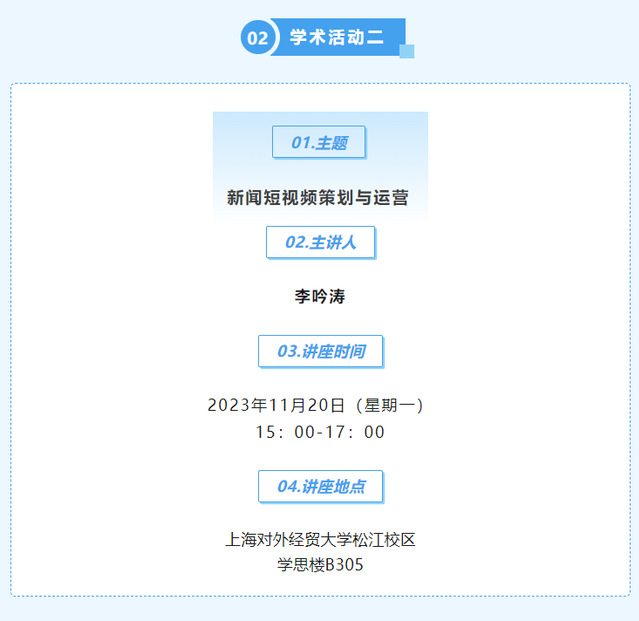 02 学术活动二

01.主题

新闻短视频策划与运营

02.主讲人

李吟涛

03.讲座时间

2023年11月20日（星期一）
15：00-17：00

04.讲座地点

上海对外经贸大学松江校区
学思楼B305